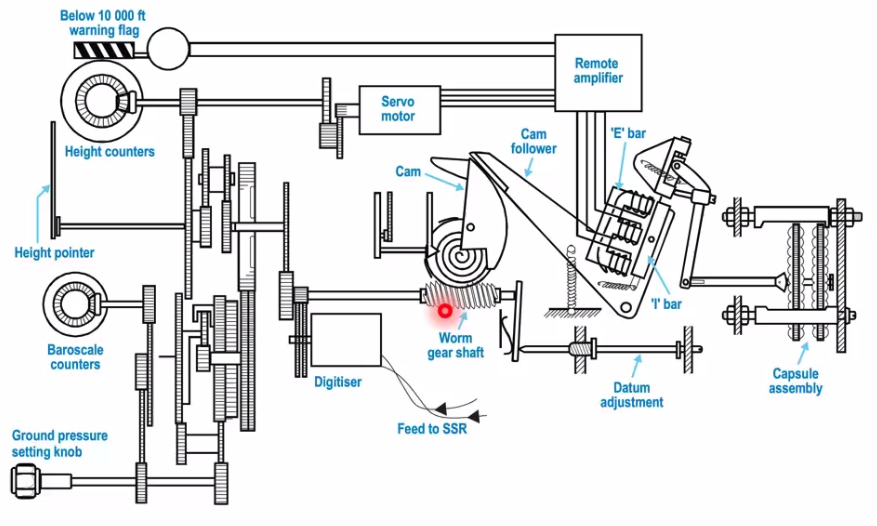 Below 10 000 ft warning flag

Remote amplifier

Servo motor

Height counters

Cam follower

'E' bar

Cam

Height pointer

'I' bar

Baroscale counters

Worm gear shaft

Digitiser

Datum adjustment

Capsule assembly

Feed to SSR

Ground pressure setting knob