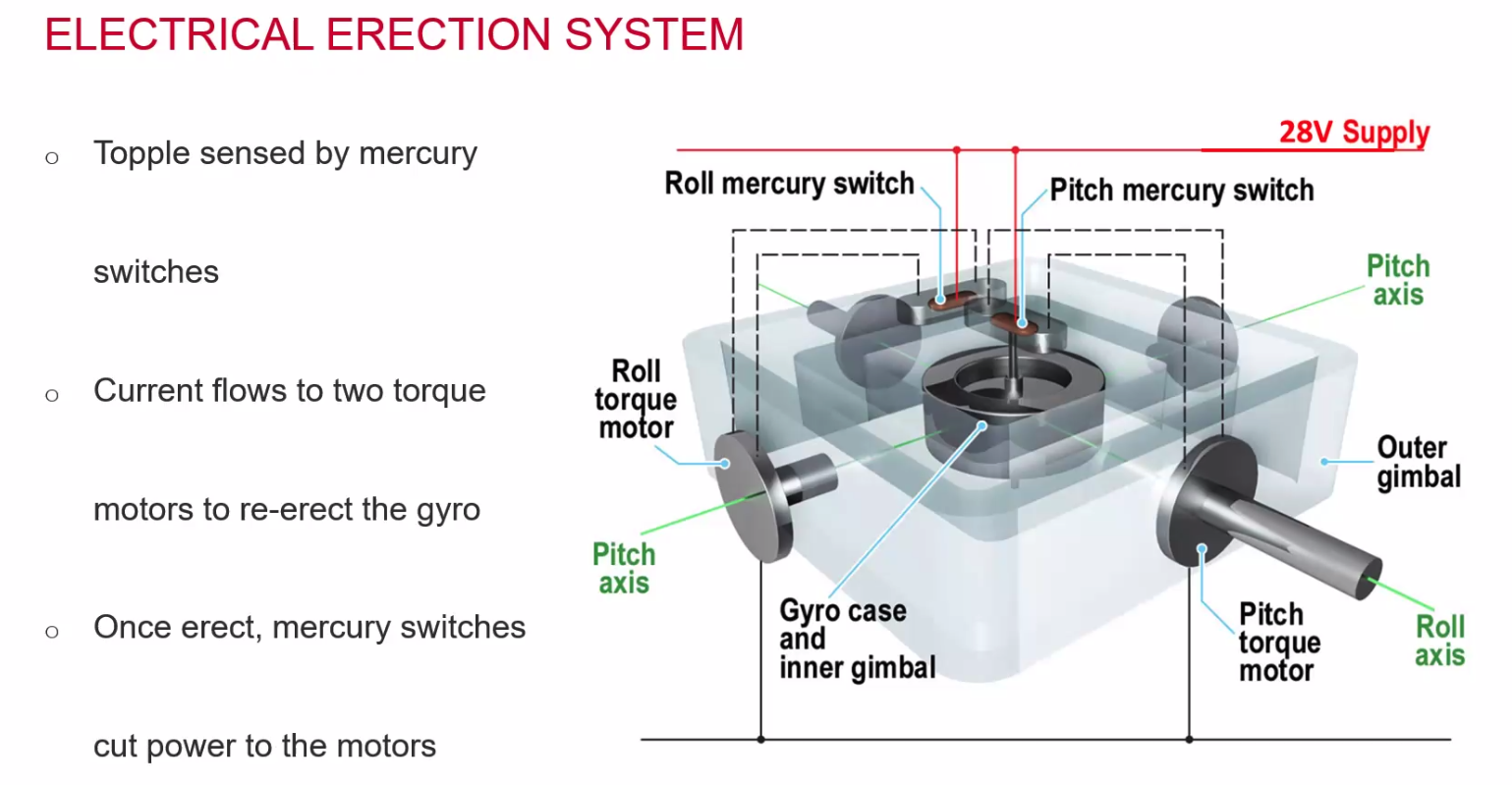 ELECTRICAL ERECTION SYSTEM

o Topple sensed by mercury switches

o Current flows to two torque motors to re-erect the gyro

o Once erect, mercury switches cut power to the motors

28V Supply

Roll mercury switch

Pitch mercury switch

Pitch axis

Roll torque motor

Outer gimbal

Pitch axis

Gyro case and inner gimbal

Pitch torque motor

Roll axis