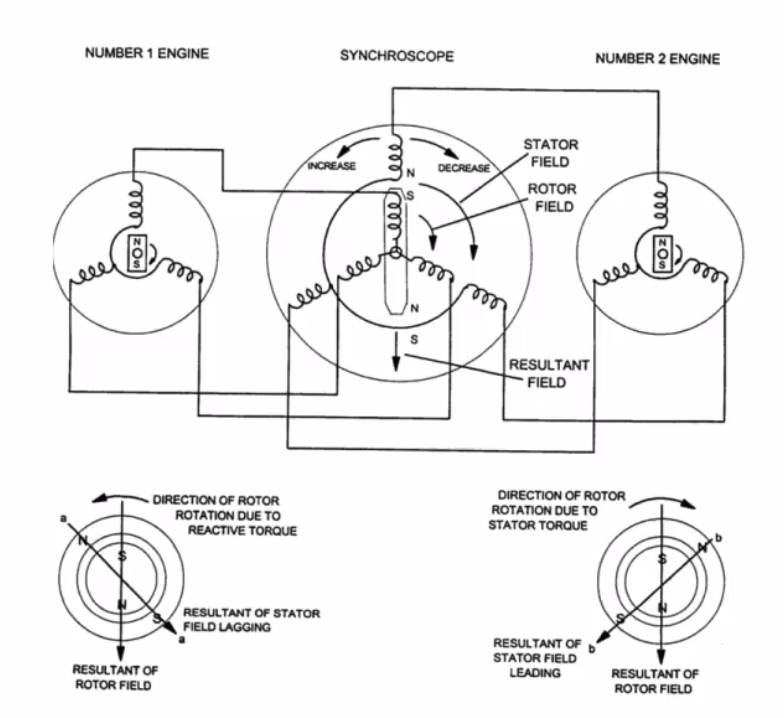 NUMBER 1 ENGINE

SYNCHROSCOPE

NUMBER 2 ENGINE

INCREASE

DECREASE

N

S

STATOR FIELD

ROTOR FIELD

N

S

N

S

N

S

RESULTANT FIELD

DIRECTION OF ROTOR ROTATION DUE TO REACTIVE TORQUE

a

N

S

N

S

a

RESULTANT OF STATOR FIELD LAGGING

RESULTANT OF ROTOR FIELD

DIRECTION OF ROTOR ROTATION DUE TO STATOR TORQUE

b

N

S

N

S

b

RESULTANT OF STATOR FIELD LEADING

RESULTANT OF ROTOR FIELD