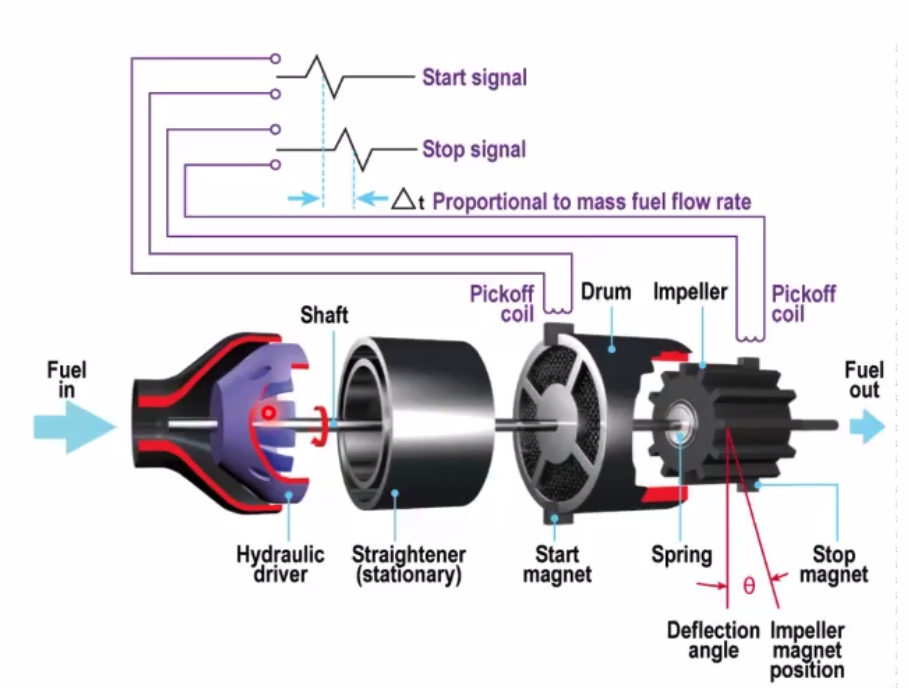 Start signal

Stop signal

$\Delta t$ Proportional to mass fuel flow rate

Pickoff coil

Drum

Impeller

Pickoff coil

Shaft

Fuel in

Fuel out

Hydraulic driver

Straightener (stationary)

Start magnet

Spring

Stop magnet

$\theta$

Deflection angle

Impeller magnet position